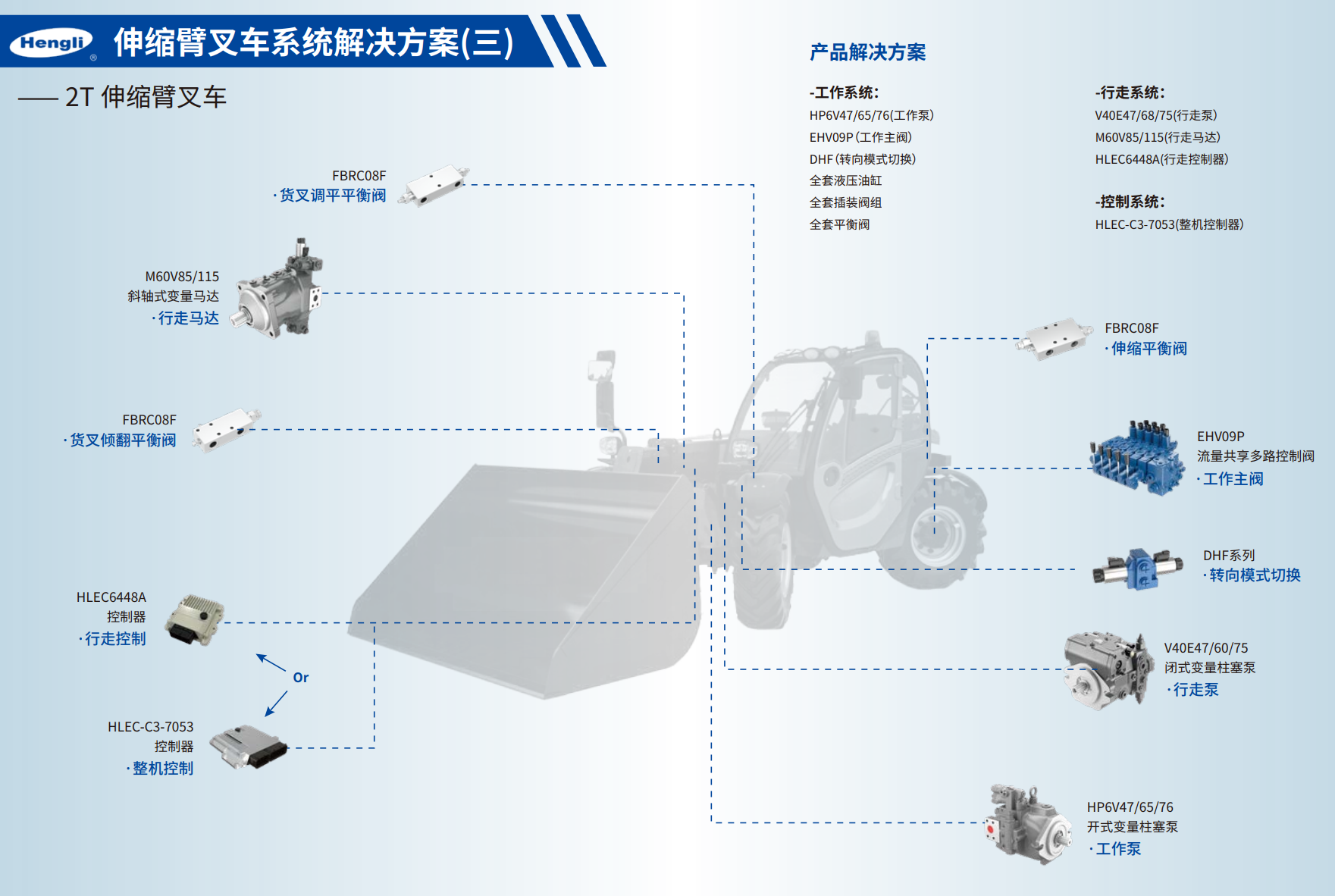 Hengli®

伸缩臂叉车系统解决方案(三)

—— 2T 伸缩臂叉车

产品解决方案

-工作系统:
HP6V47/65/76(工作泵)
EHV09P (工作主阀)
DHF (转向模式切换)
全套液压油缸
全套插装阀组
全套平衡阀

-行走系统:
V40E47/68/75(行走泵)
M60V85/115(行走马达)
HLEC6448A(行走控制器)

-控制系统:
HLEC-C3-7053(整机控制器)

FBRC08F
· 货叉调平平衡阀

M60V85/115
斜轴式变量马达
· 行走马达

FBRC08F
· 货叉倾翻平衡阀

HLEC6448A
控制器
· 行走控制

Or

HLEC-C3-7053
控制器
· 整机控制

FBRC08F
· 伸缩平衡阀

EHV09P
流量共享多路控制阀
· 工作主阀

DHF系列
· 转向模式切换

V40E47/60/75
闭式变量柱塞泵
· 行走泵

HP6V47/65/76
开式变量柱塞泵
· 工作泵