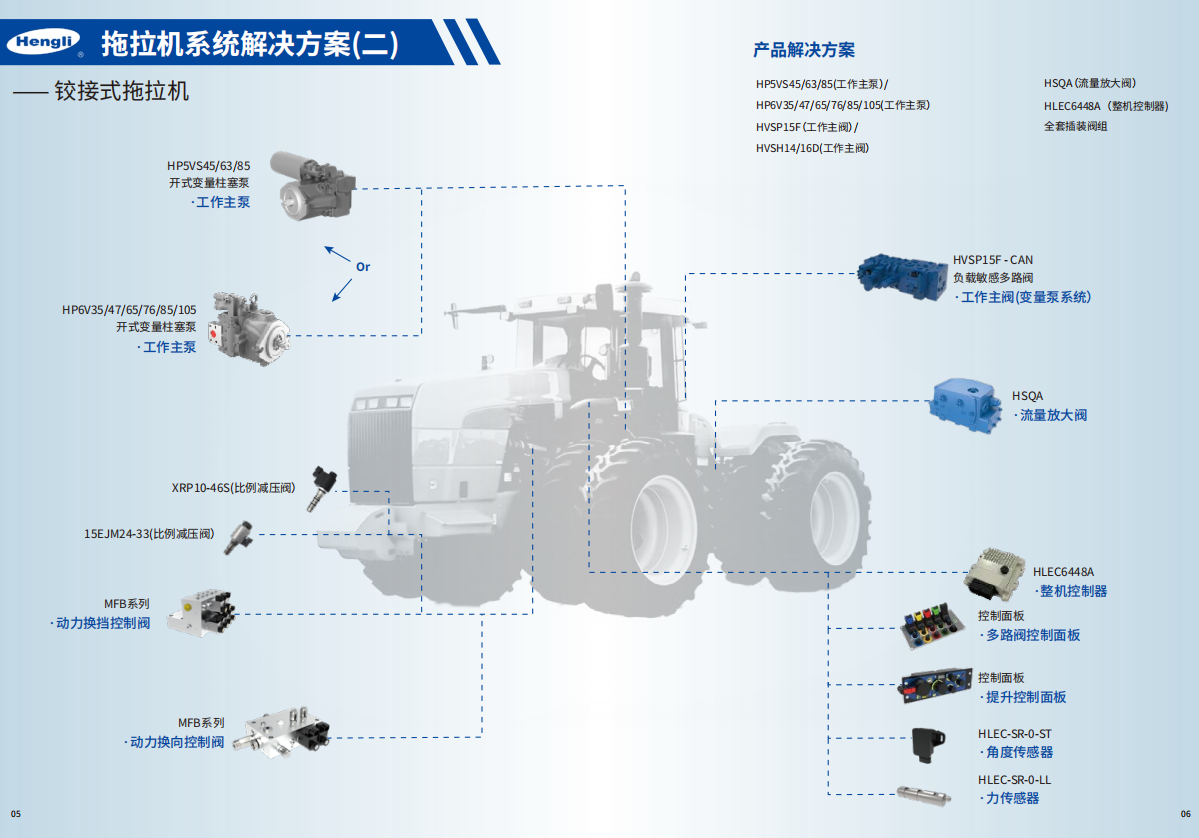 Hengli®

拖拉机系统解决方案(二)

—— 铰接式拖拉机

产品解决方案

HP5VS45/63/85(工作主泵)/
HP6V35/47/65/76/85/105(工作主泵)
HVSP15F(工作主阀)/
HVSH14/16D(工作主阀)

HSQA(流量放大阀)
HLEC6448A（整机控制器)
全套插装阀组

HP5VS45/63/85
开式变量柱塞泵
· 工作主泵

Or

HP6V35/47/65/76/85/105
开式变量柱塞泵
· 工作主泵

XRP10-46S(比例减压阀)

15EJM24-33(比例减压阀)

MFB系列
· 动力换挡控制阀

MFB系列
· 动力换向控制阀

HVSP15F - CAN
负载敏感多路阀
· 工作主阀(变量泵系统)

HSQA
· 流量放大阀

HLEC6448A
· 整机控制器

控制面板
· 多路阀控制面板

控制面板
· 提升控制面板

HLEC-SR-0-ST
· 角度传感器

HLEC-SR-0-LL
· 力传感器

05

06